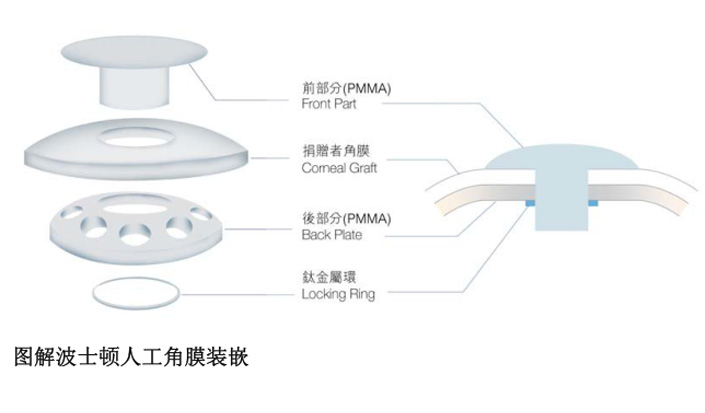 前部分(PMMA)
Front Part

捐贈者角膜
Corneal Graft

後部分(PMMA)
Back Plate

鈦金屬環
Locking Ring

图解波士顿人工角膜装嵌